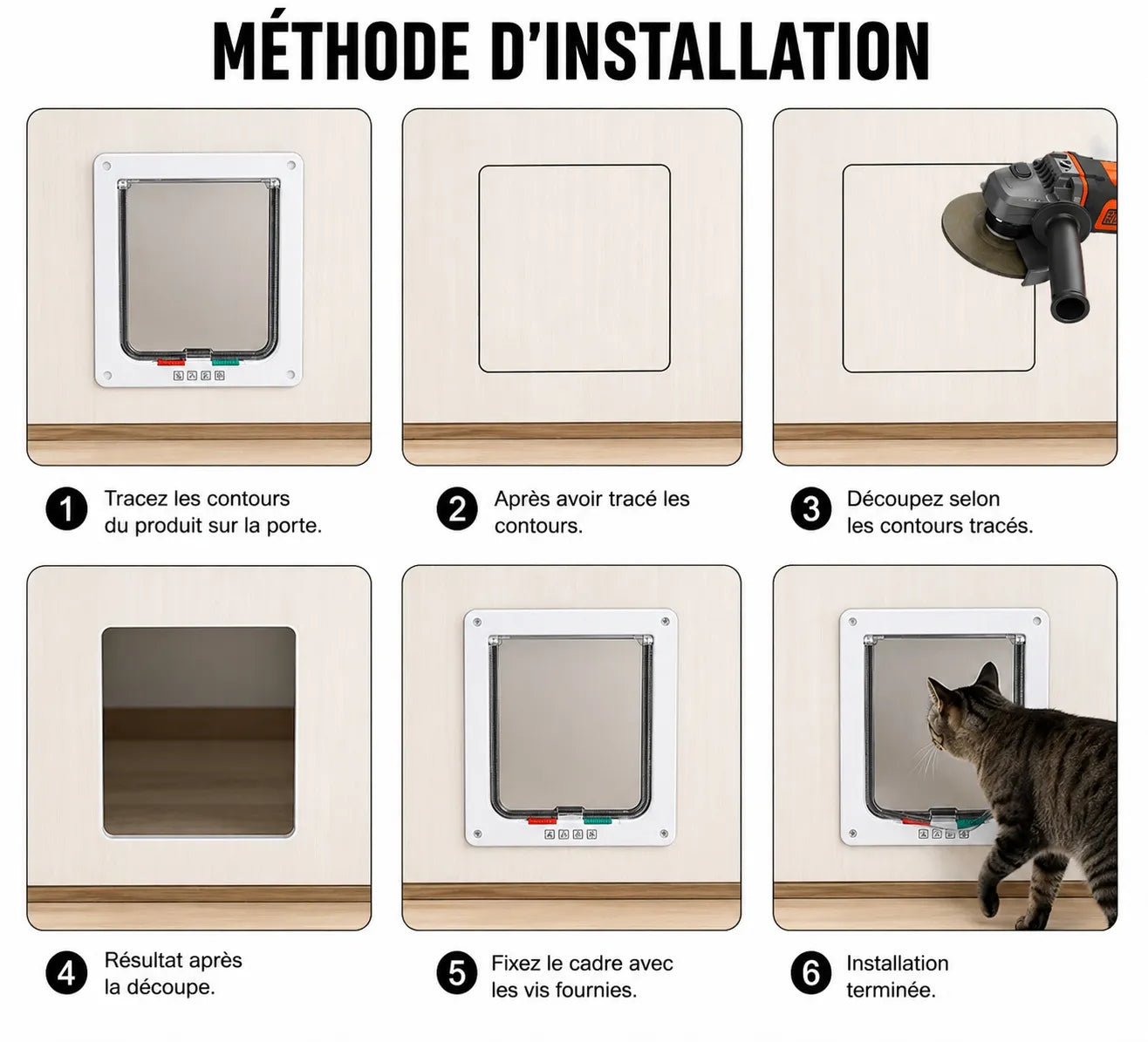 MÉTHODE D'INSTALLATION

1 Tracez les contours du produit sur la porte.

2 Après avoir tracé les contours.

3 Découpez selon les contours tracés.

4 Résultat après la découpe.

5 Fixez le cadre avec les vis fournies.

6 Installation terminée.